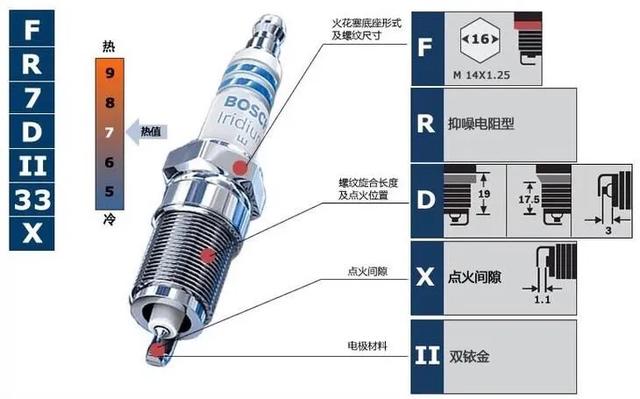 F
R
7
D
II
33
X

热
9
8
7
6
5
冷
热值

BOSCH
Iridium

火花塞底座形式及螺纹尺寸

螺纹旋合长度及点火位置

点火间隙

电极材料

F
16
M 14X1.25

R
抑噪电阻型

D
19
17.5
3

X
点火间隙
1.1

II
双铱金