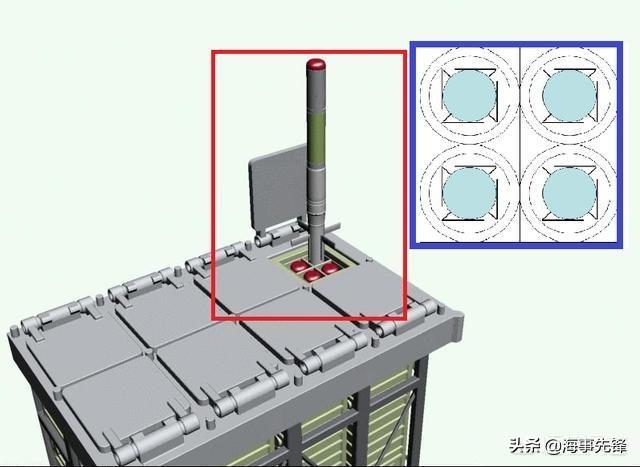 头条 @海事先锋